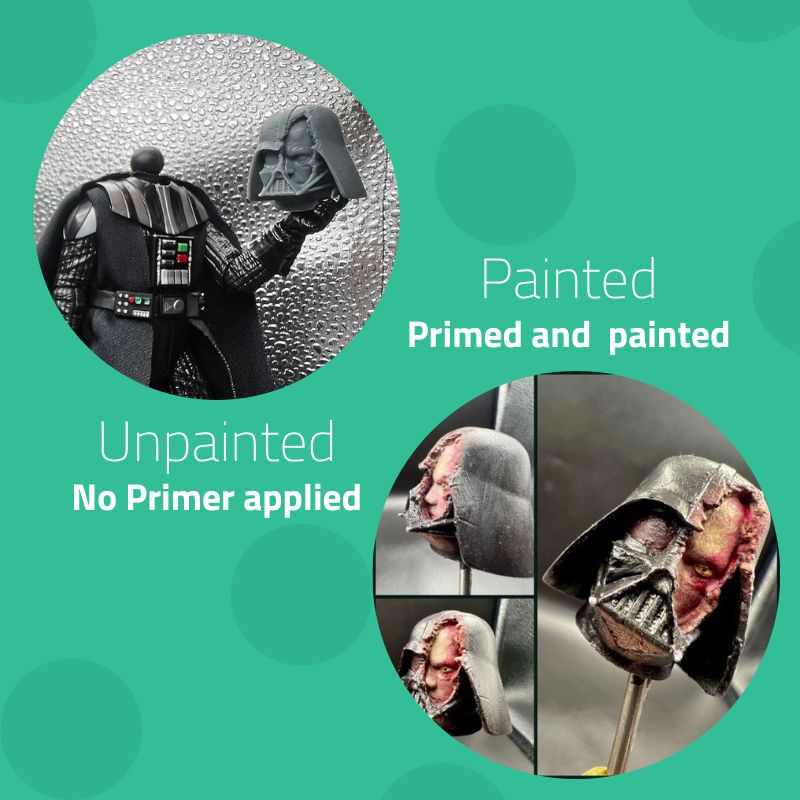 Painted
Primed and painted

Unpainted
No Primer applied