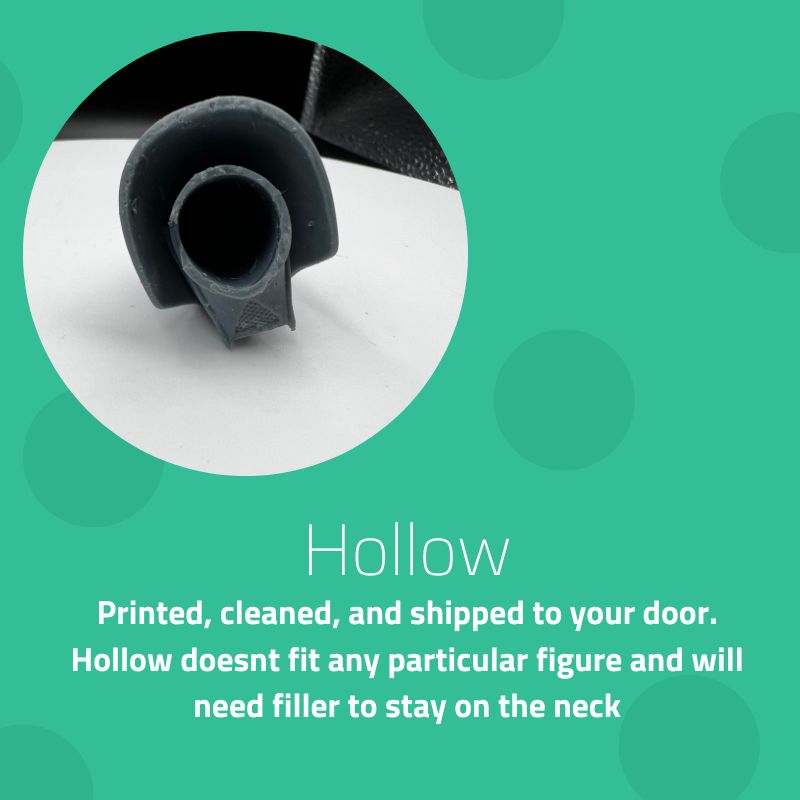 Hollow

Printed, cleaned, and shipped to your door. Hollow doesnt fit any particular figure and will need filler to stay on the neck