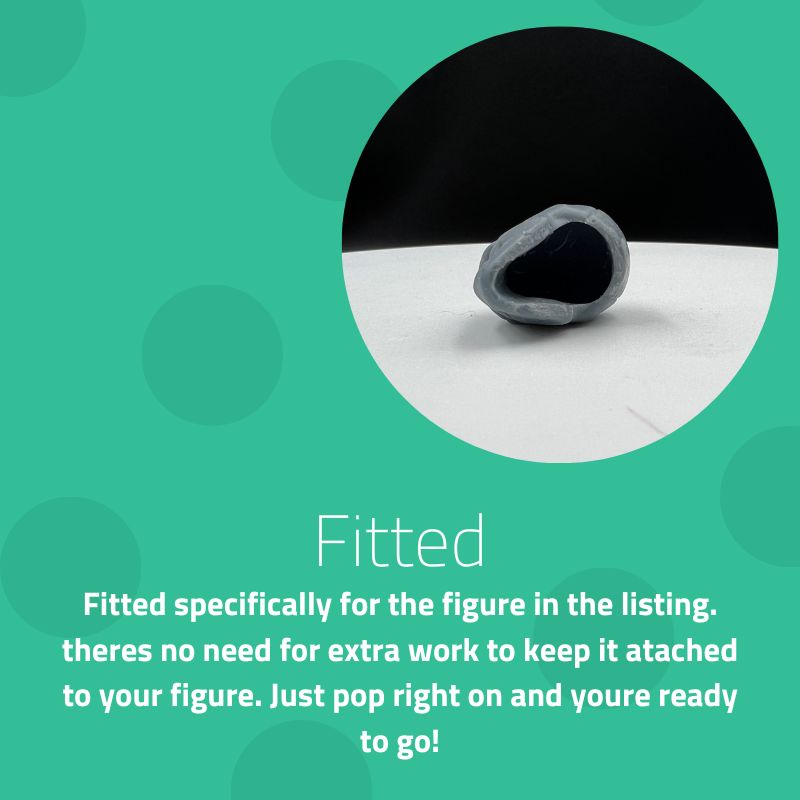 Fitted

Fitted specifically for the figure in the listing. theres no need for extra work to keep it atached to your figure. Just pop right on and youre ready to go!